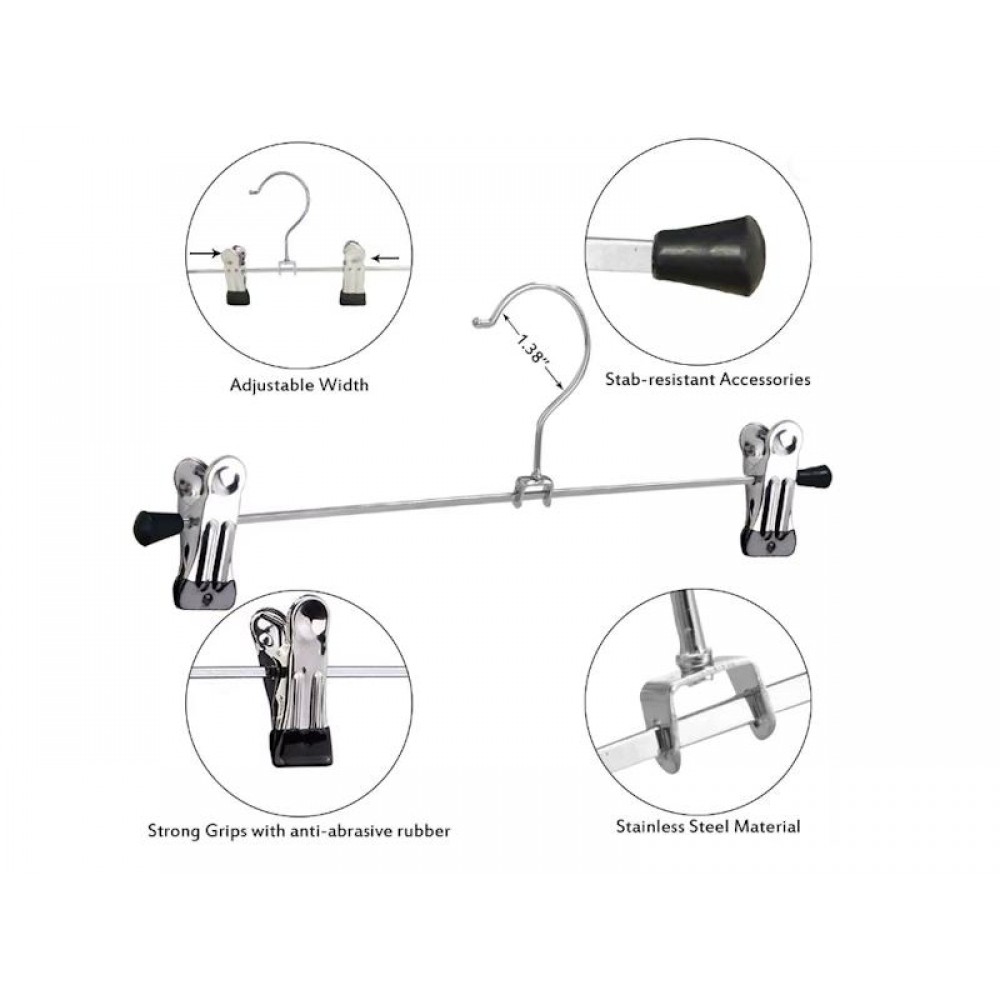 Adjustable Width

1.38"

Stab-resistant Accessories

Strong Grips with anti-abrasive rubber

Stainless Steel Material